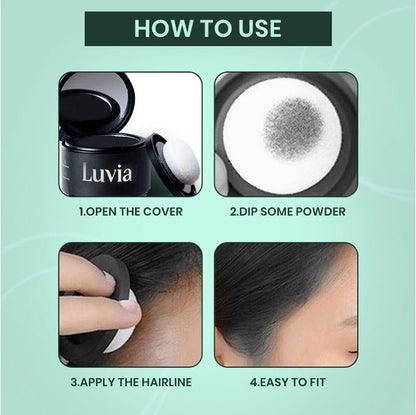 HOW TO USE

Luvia

1.OPEN THE COVER

2.DIP SOME POWDER

3.APPLY THE HAIRLINE

4.EASY TO FIT