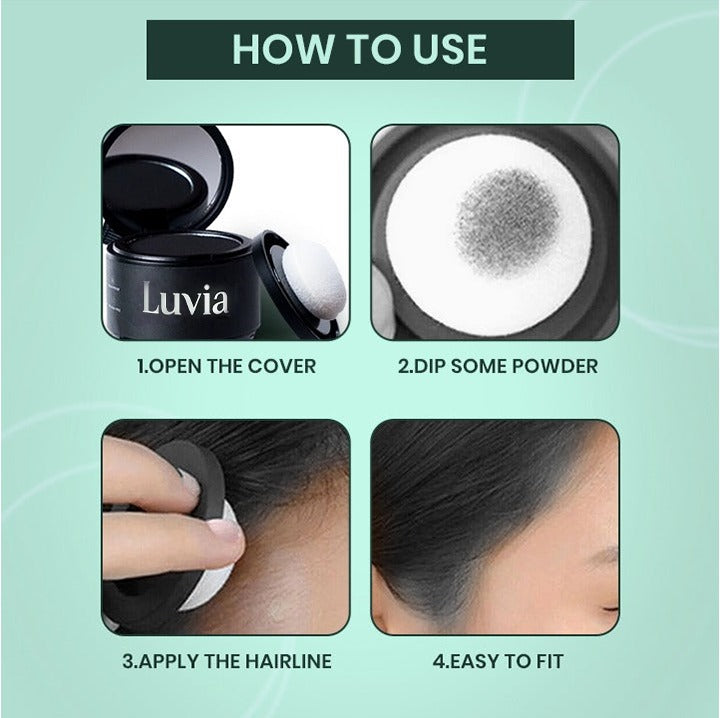 HOW TO USE

Luvia

1.OPEN THE COVER

2.DIP SOME POWDER

3.APPLY THE HAIRLINE

4.EASY TO FIT